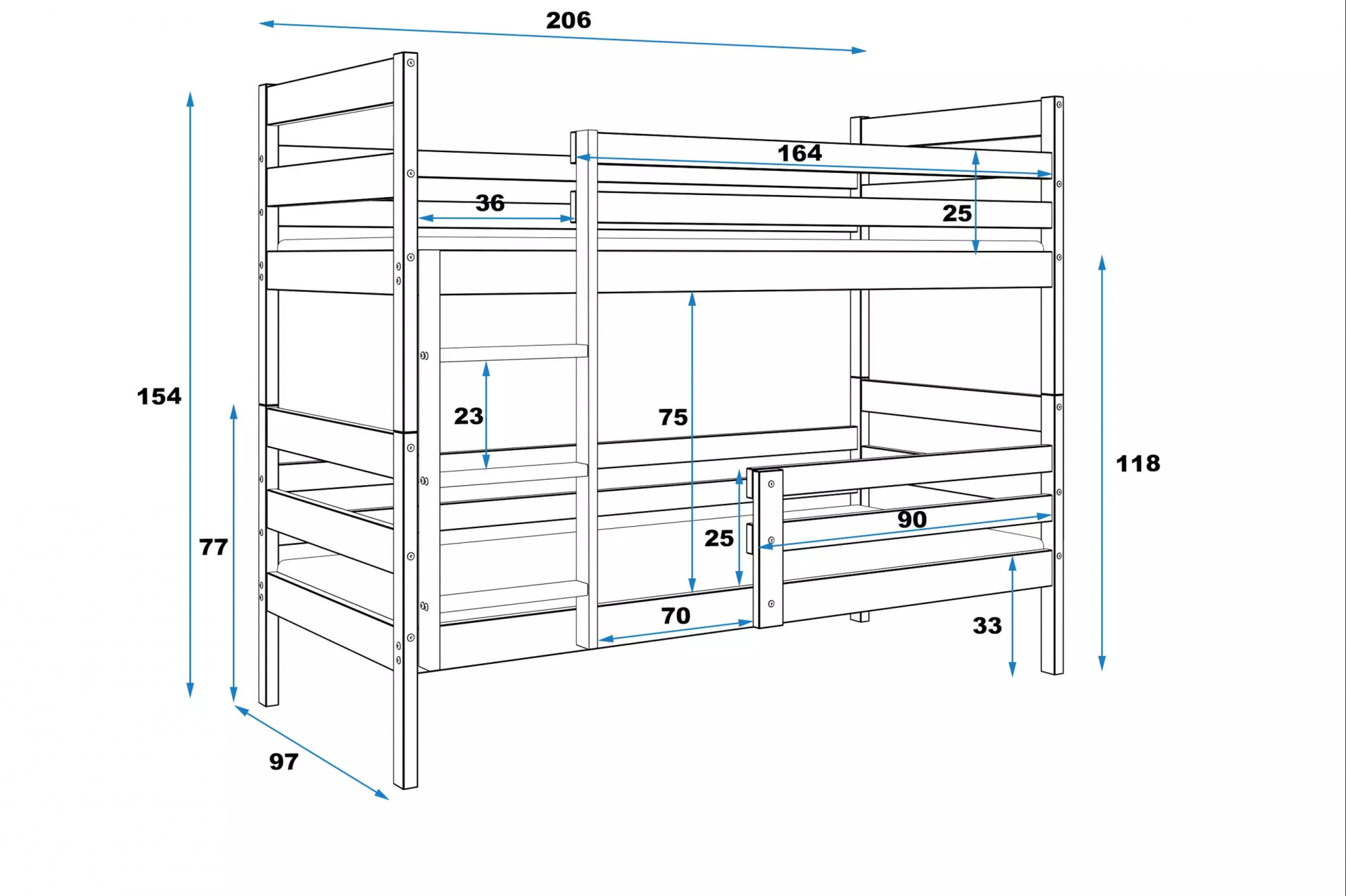 206

164

36

25

154

23

75

118

77

25

90

70

33

97