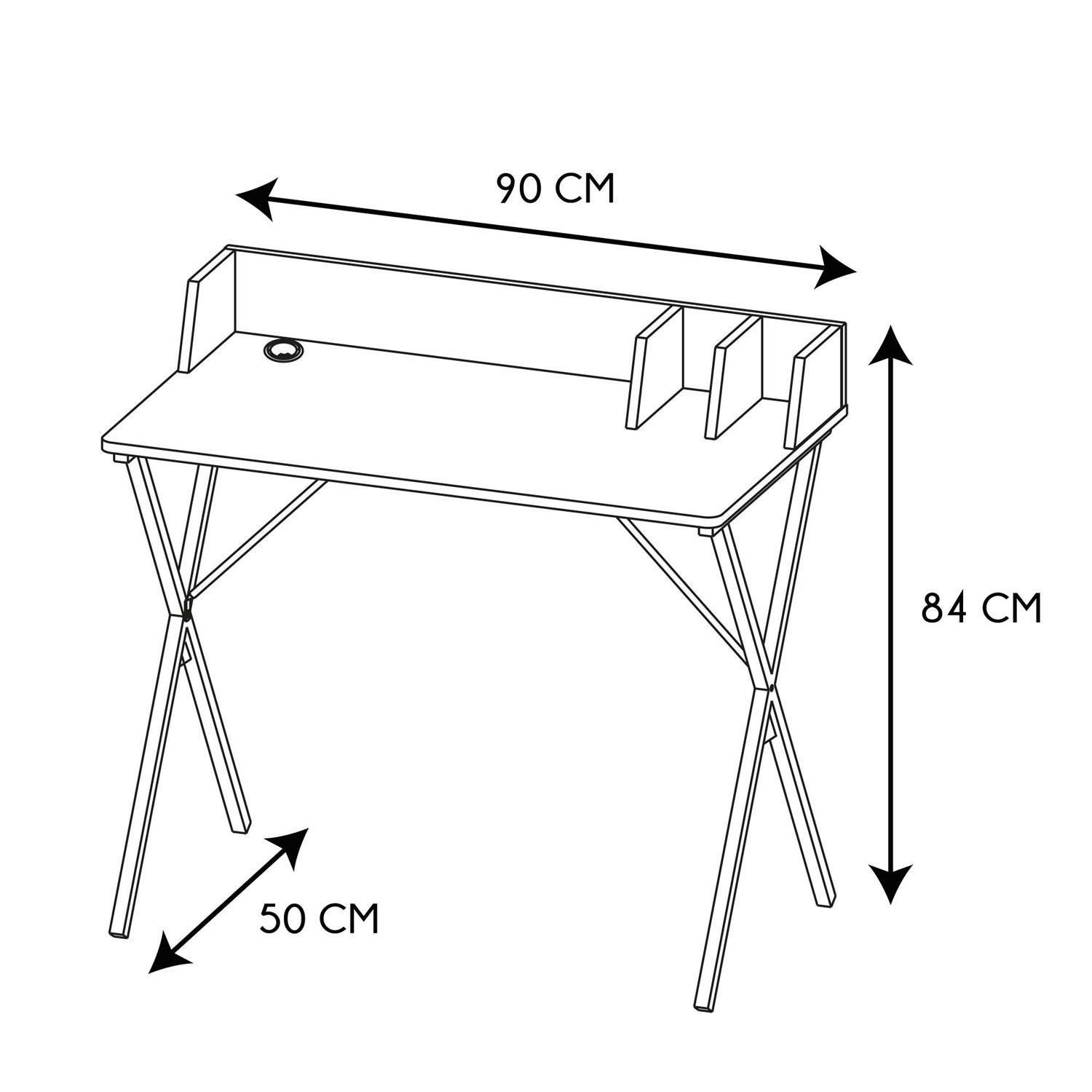 90 CM

84 CM

50 CM