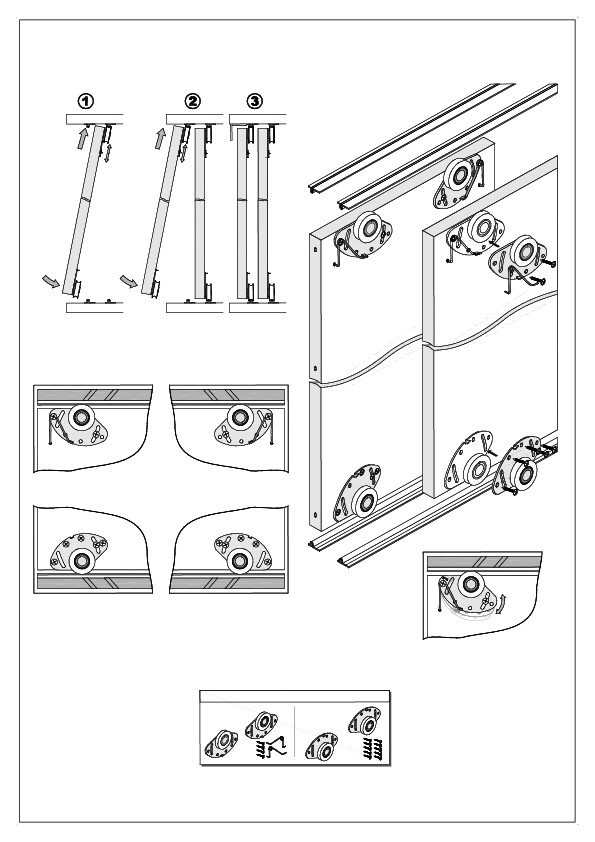 1 2 3