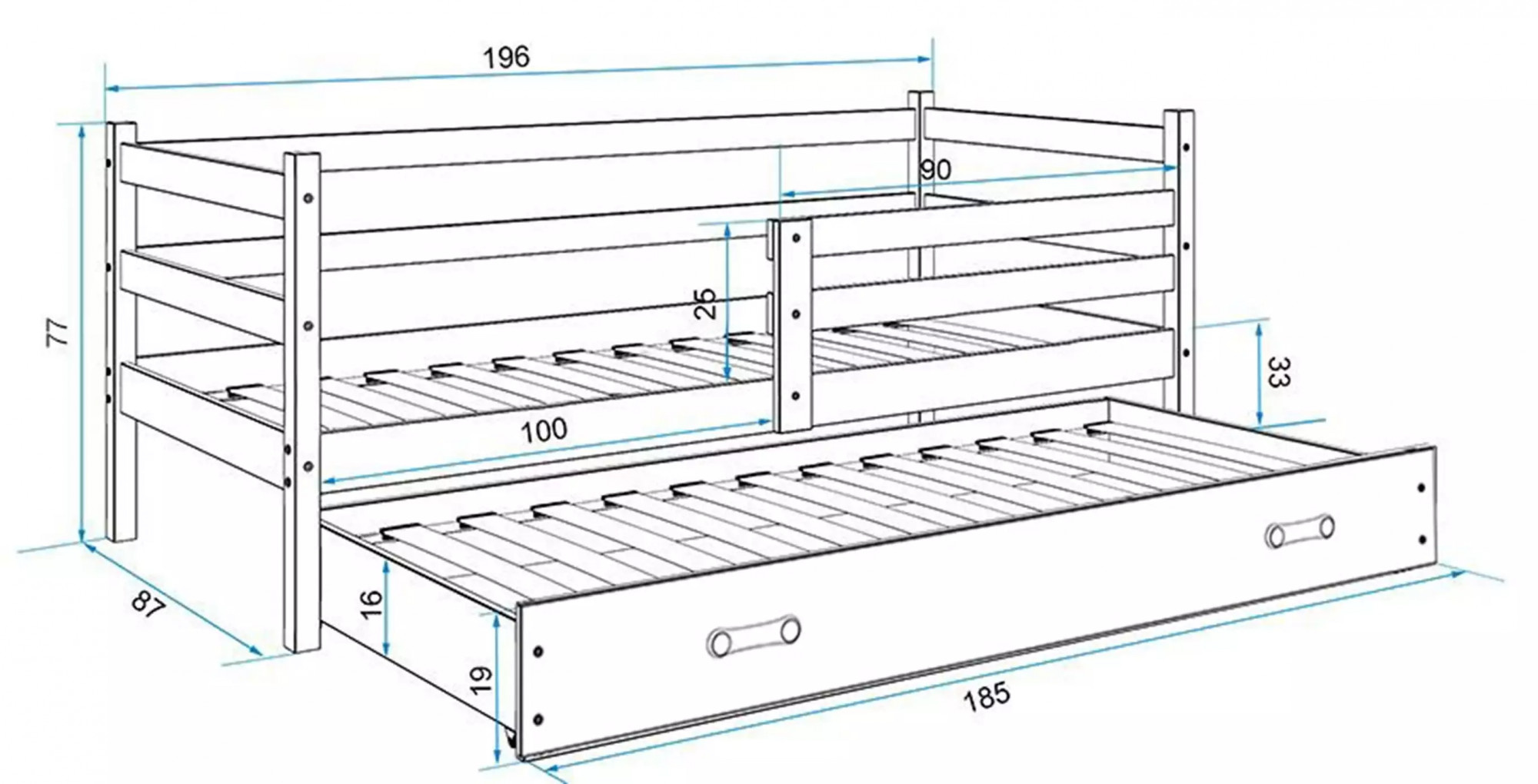 196
90
77
25
33
100
87
16
19
185