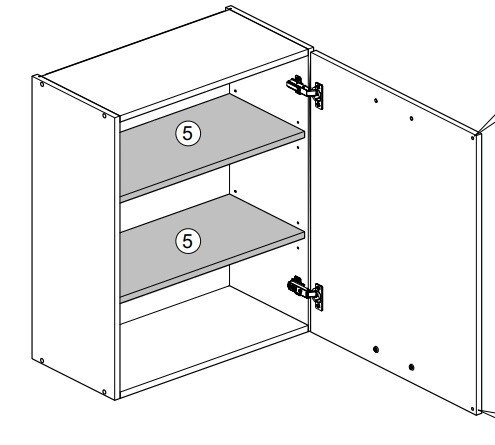 5

5