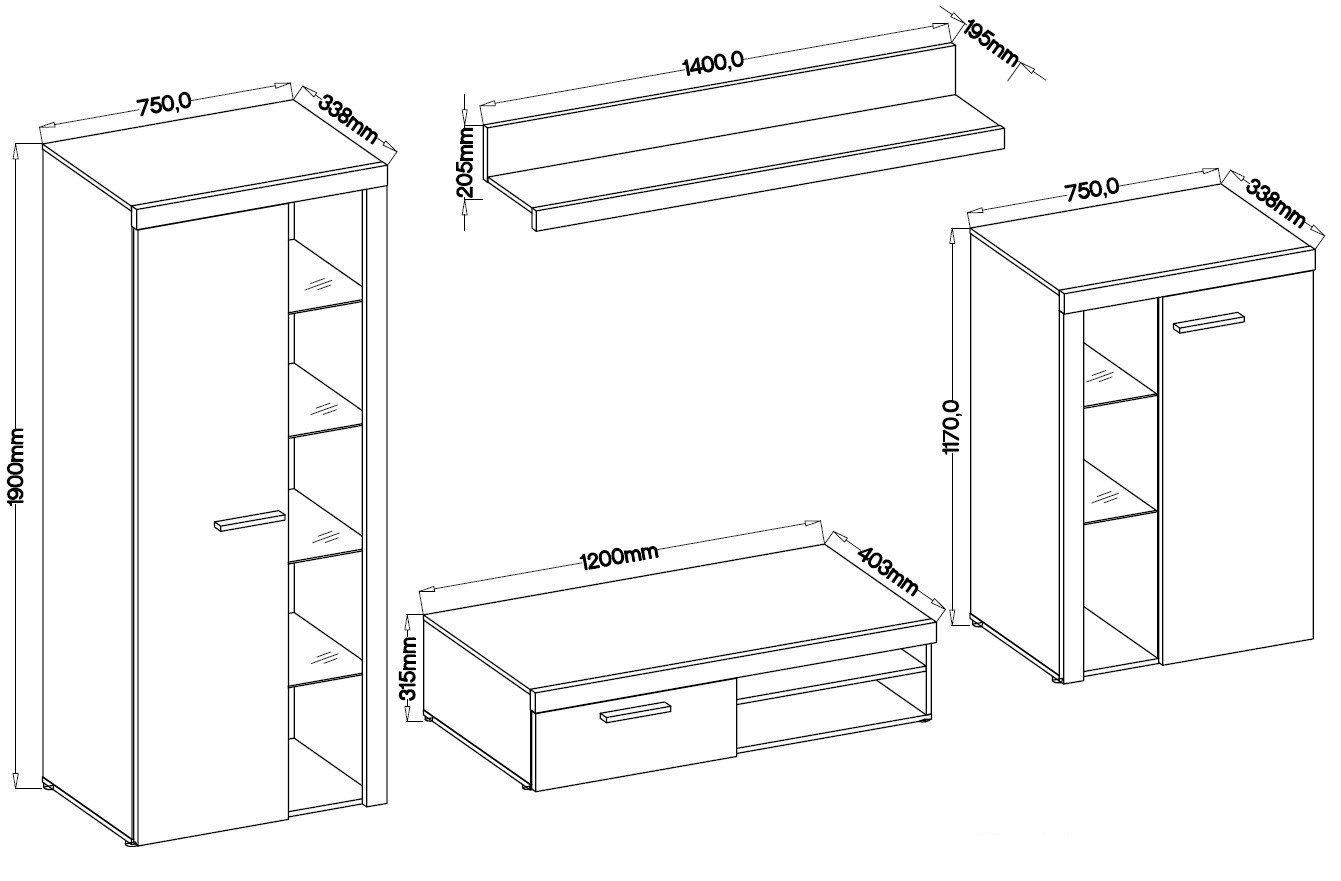 750,0
338mm
1900mm
1400,0
195mm
205mm
750,0
338mm
1170,0
1200mm
403mm
315mm