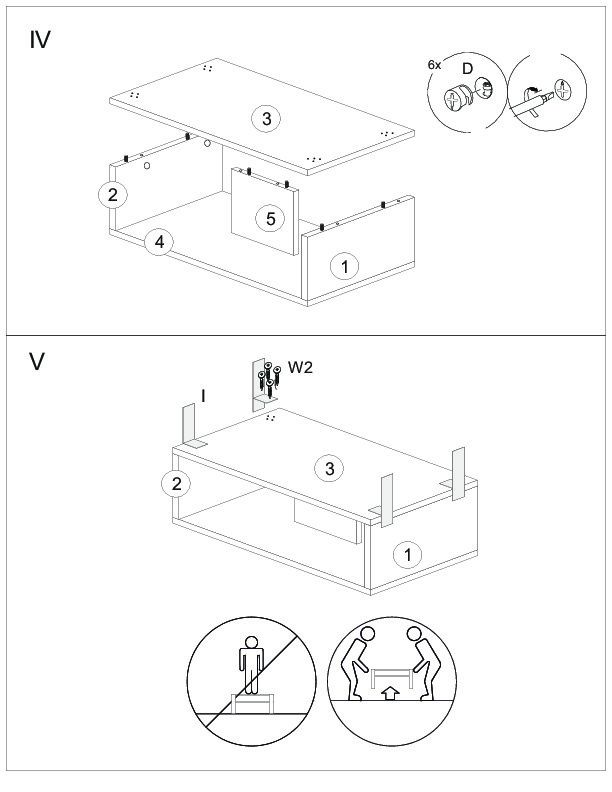 IV

6x D

3

2

5

4

1

V

W2

I

3

2

1