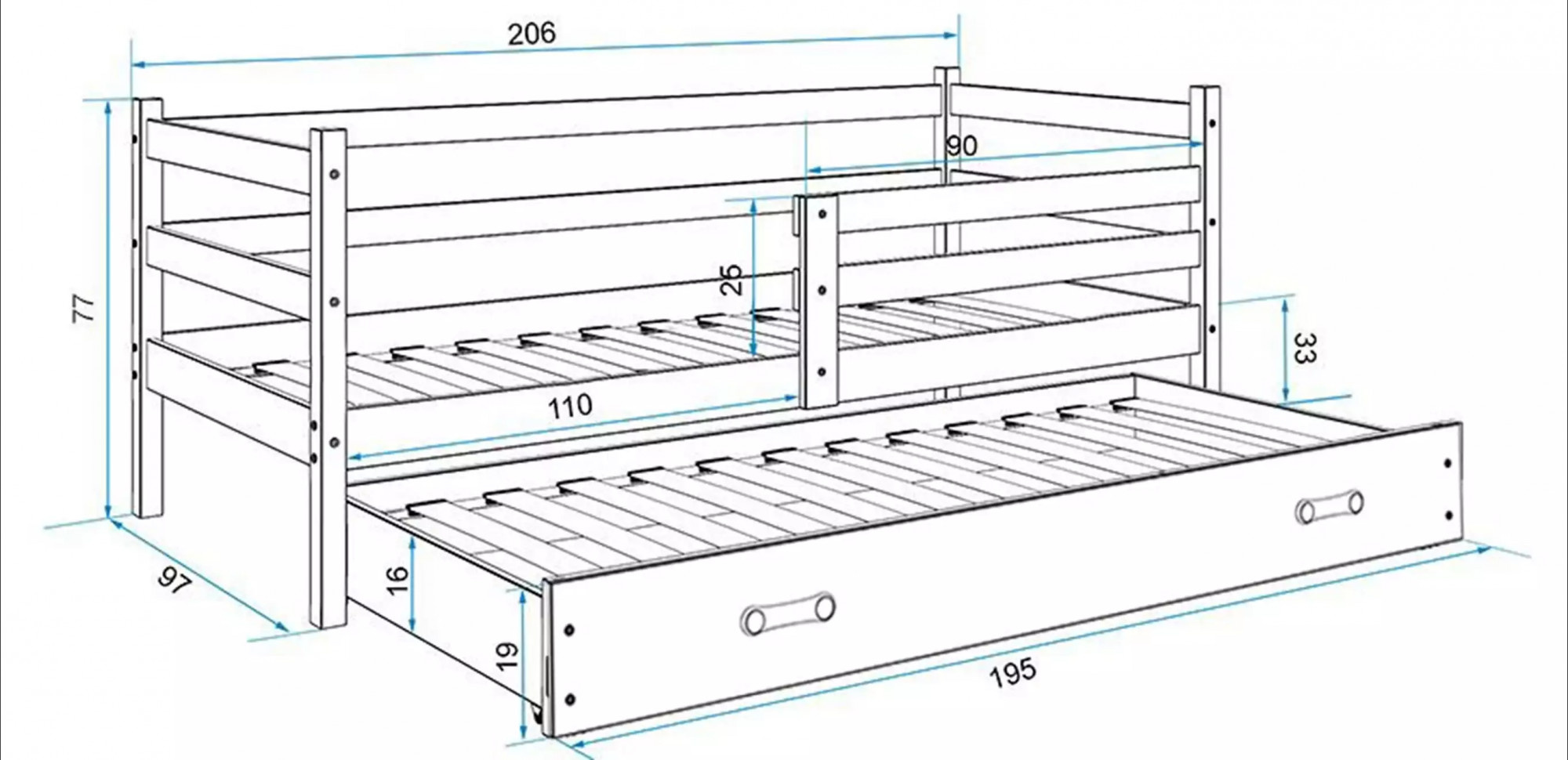 206
90
77
25
33
110
97
16
19
195