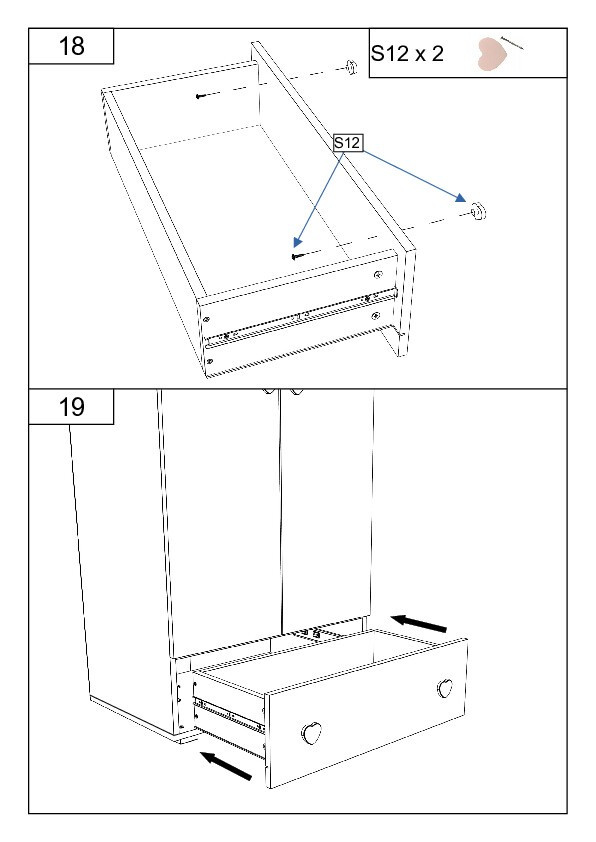 18

S12 x 2

S12

19