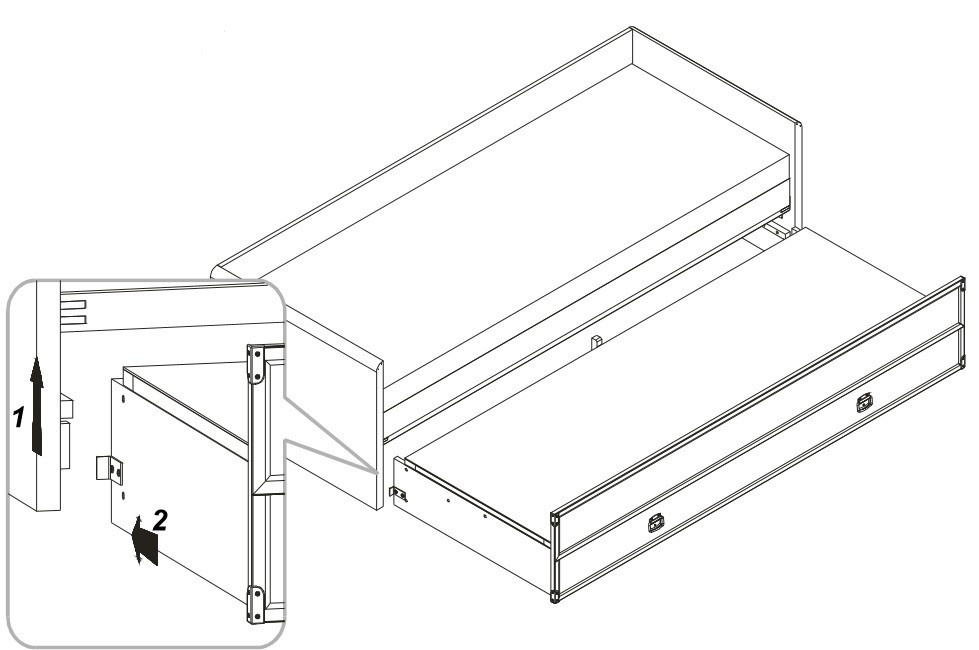 1
2