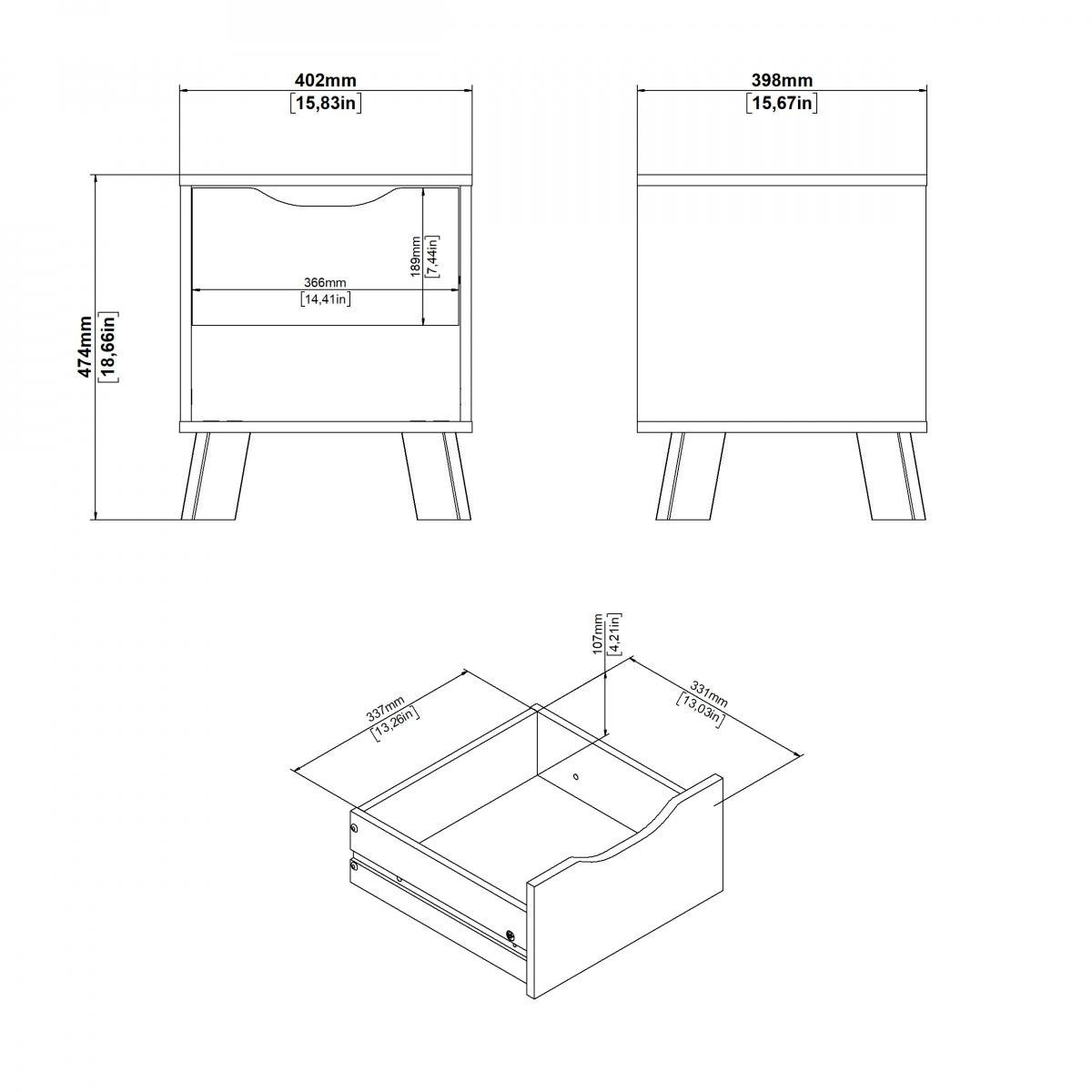 402mm
[15,83in]

398mm
[15,67in]

474mm
[18,66in]

189mm
[7,44in]

366mm
[14,41in]

107mm
[4,21in]

337mm
[13,26in]

331mm
[13,03in]